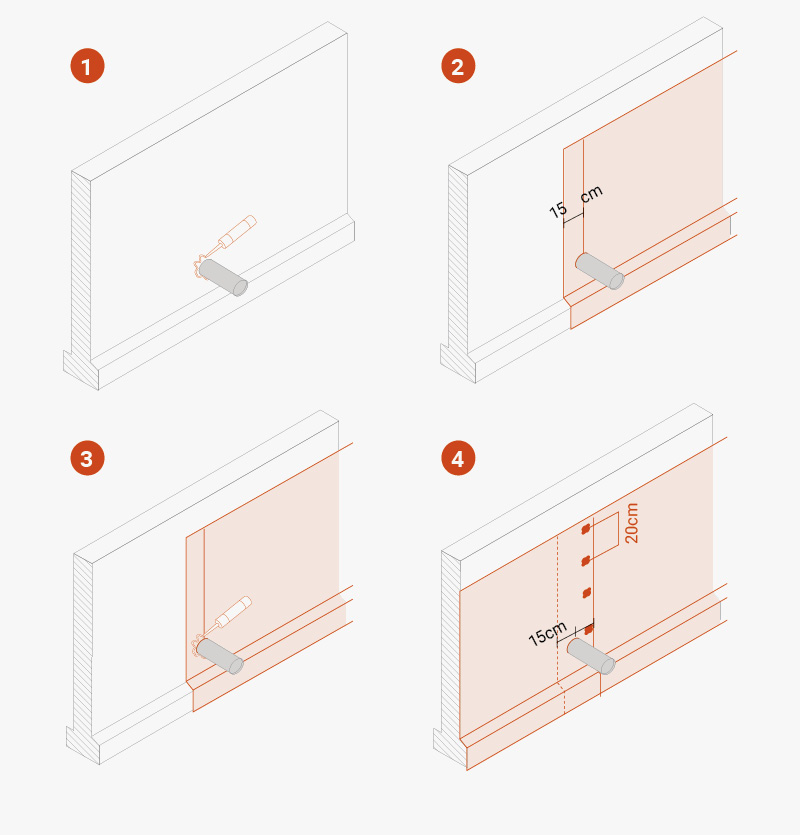 1

2

15 cm

3

4

20cm

15cm